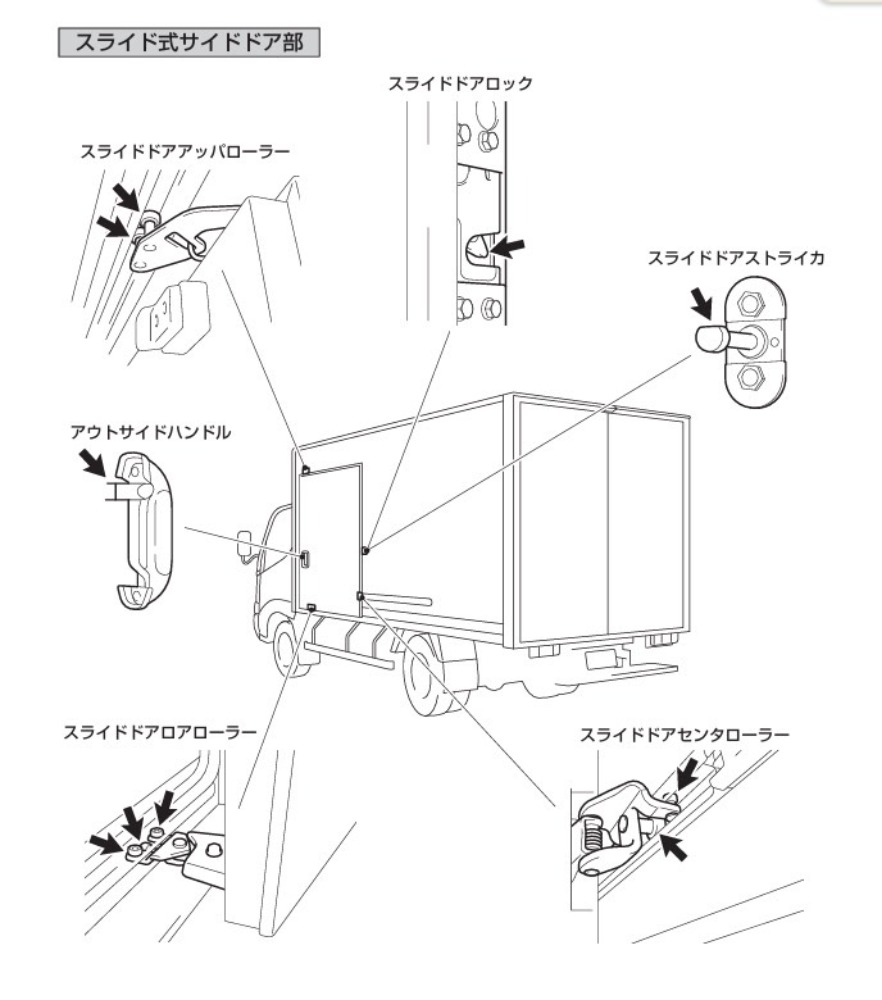 スライド式サイドドア部

スライドドアロック

スライドドアアッパローラー

スライドドアストライカ

アウトサイドハンドル

スライドドアロアローラー

スライドドアセンタローラー